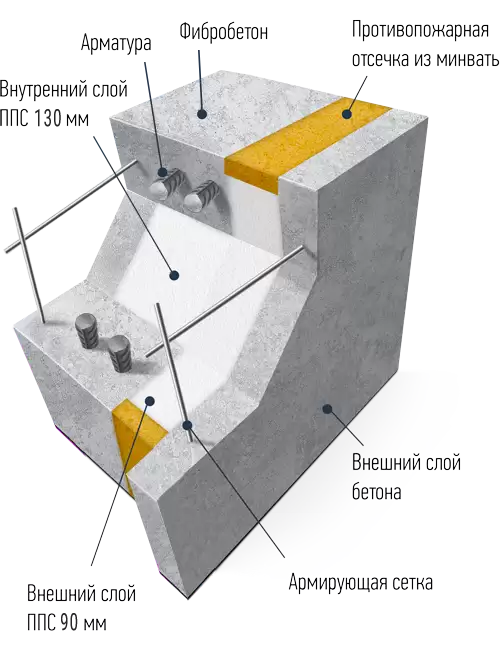 Арматура

Фибробетон

Противопожарная отсечка из минвать

Внутренний слой ППС 130 мм

Внешний слой бетона

Армирующая сетка

Внешний слой ППС 90 мм